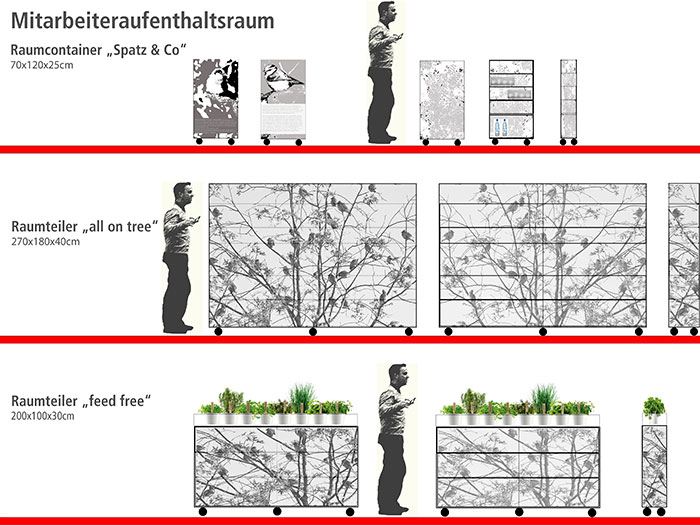 Mitarbeiteraufenthaltsraum

Raumcontainer „Spatz & Co“
70x120x25cm

Raumteiler „all on tree“
270x180x40cm

Raumteiler „feed free“
200x100x30cm